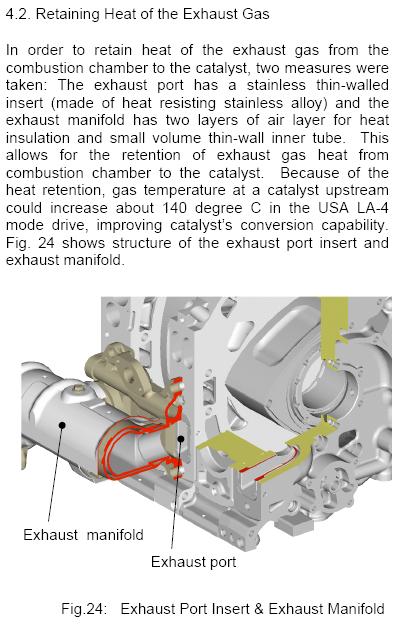 4.2. Retaining Heat of the Exhaust Gas

In order to retain heat of the exhaust gas from the combustion chamber to the catalyst, two measures were taken: The exhaust port has a stainless thin-walled insert (made of heat resisting stainless alloy) and the exhaust manifold has two layers of air layer for heat insulation and small volume thin-wall inner tube. This allows for the retention of exhaust gas heat from combustion chamber to the catalyst. Because of the heat retention, gas temperature at a catalyst upstream could increase about 140 degree C in the USA LA-4 mode drive, improving catalyst's conversion capability. Fig. 24 shows structure of the exhaust port insert and exhaust manifold.

Exhaust manifold

Exhaust port

Fig.24: Exhaust Port Insert & Exhaust Manifold