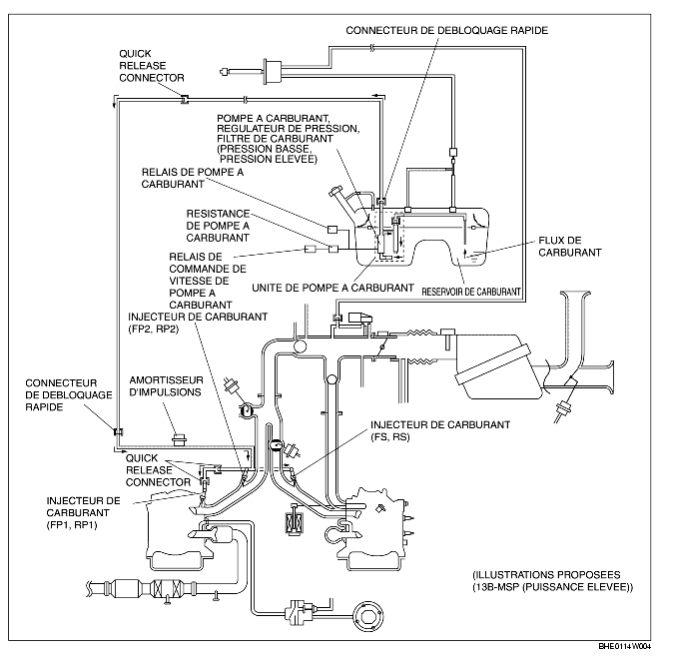 CONNECTEUR DE DEBLOQUAGE RAPIDE

QUICK RELEASE CONNECTOR

POMPE A CARBURANT, REGULATEUR DE PRESSION, FILTRE DE CARBURANT (PRESSION BASSE, PRESSION ELEVEE)

RELAIS DE POMPE A CARBURANT

RESISTANCE DE POMPE A CARBURANT

RELAIS DE COMMANDE DE VITESSE DE POMPE A CARBURANT

FLUX DE CARBURANT

UNITE DE POMPE A CARBURANT

RESERVOIR DE CARBURANT

INJECTEUR DE CARBURANT (FP2, RP2)

CONNECTEUR DE DEBLOQUAGE RAPIDE

AMORTISSEUR D'IMPULSIONS

INJECTEUR DE CARBURANT (FS, RS)

QUICK RELEASE CONNECTOR

INJECTEUR DE CARBURANT (FP1, RP1)

(ILLUSTRATIONS PROPOSEES (13B-MSP (PUISSANCE ELEVEE))

BHE0114W004