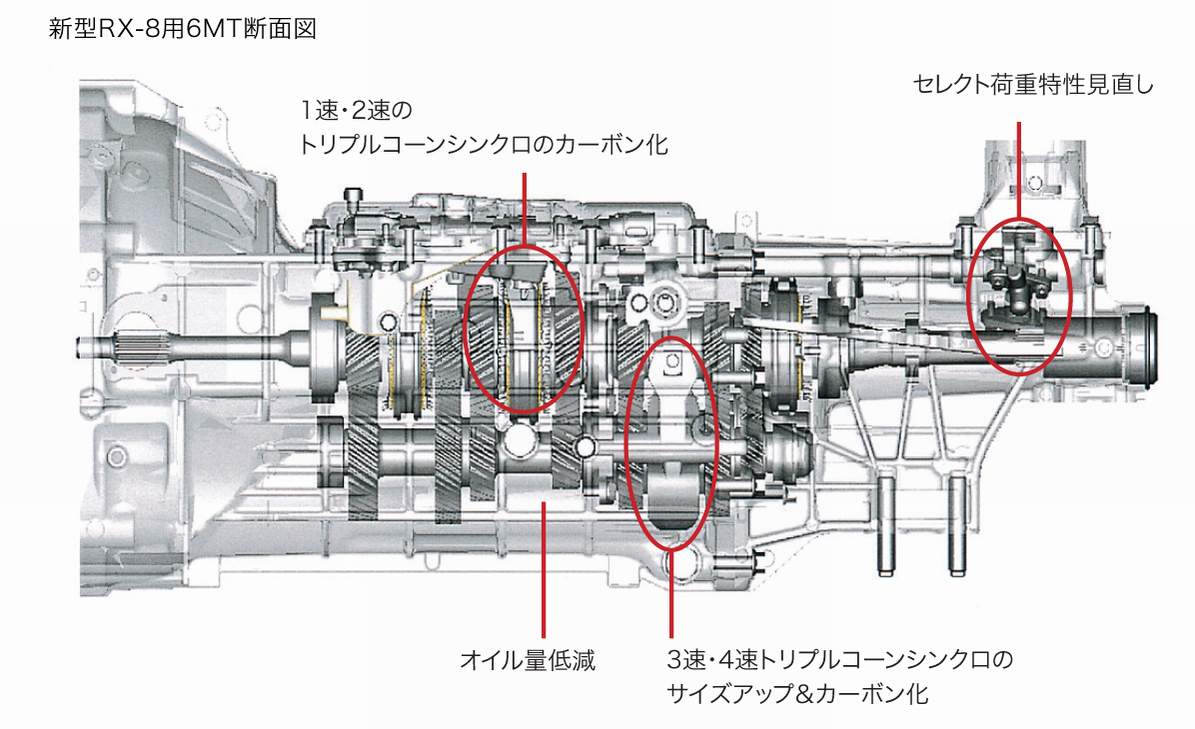 新型RX-8用6MT断面図

1速・2速の
トリプルコーンシンクロのカーボン化

セレクト荷重特性見直し

オイル量低減

3速・4速トリプルコーンシンクロの
サイズアップ&カーボン化